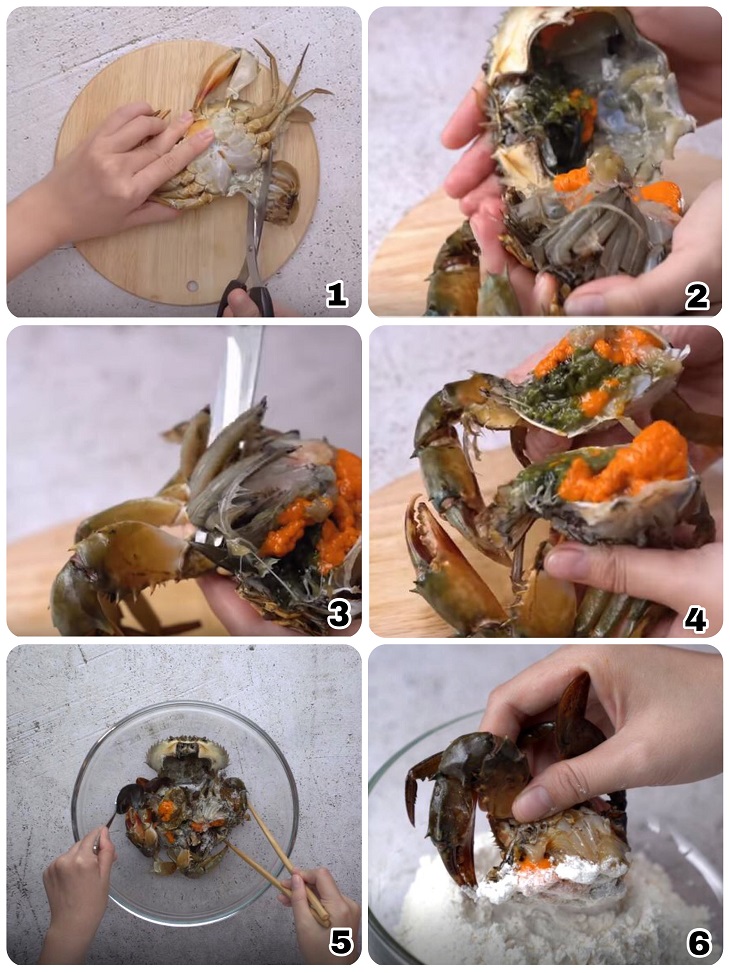 1
2
3
4
5
6